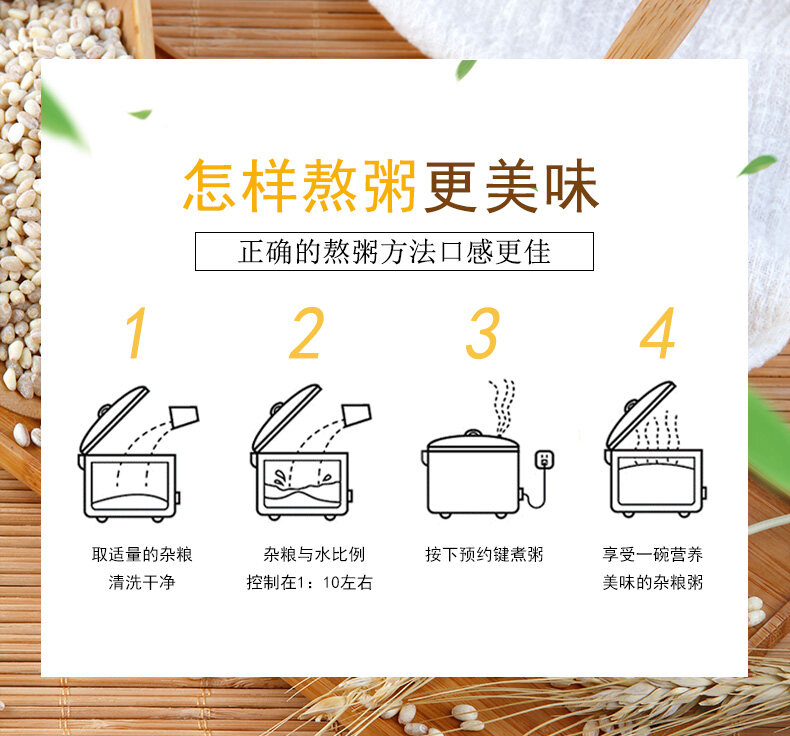 怎样熬粥更美味

正确的熬粥方法口感更佳

1

取适量的杂粮
清洗干净

2

杂粮与水比例
控制在1：10左右

3

按下预约键煮粥

4

享受一碗营养
美味的杂粮粥