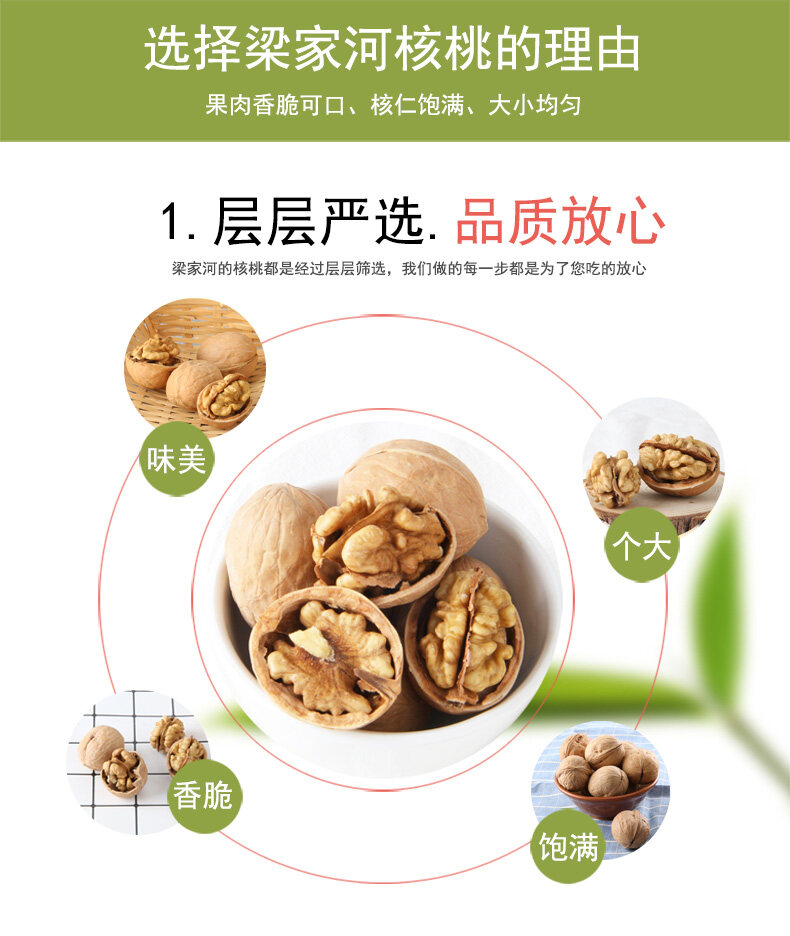 选择梁家河核桃的理由

果肉香脆可口、核仁饱满、大小均匀

1. 层层严选. 品质放心

梁家河的核桃都是经过层层筛选，我们做的每一步都是为了您吃的放心

味美

个大

香脆

饱满