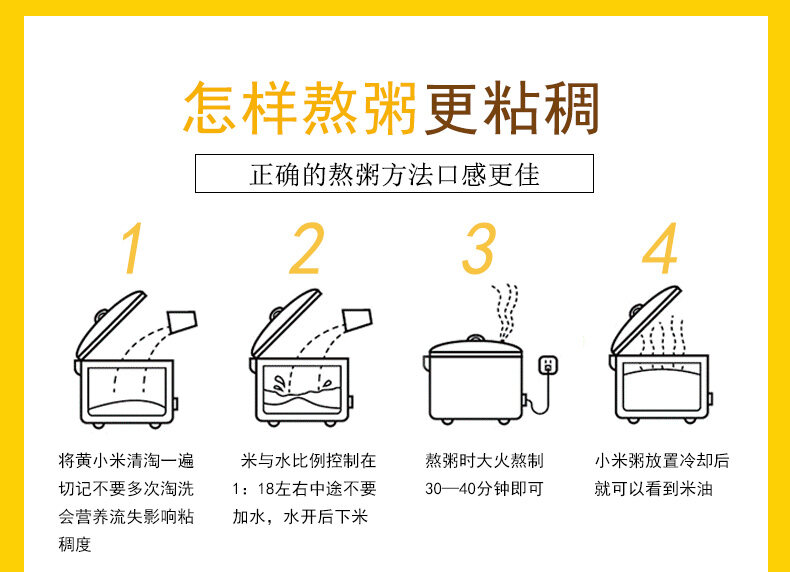 怎样熬粥更粘稠

正确的熬粥方法口感更佳

1

将黄小米清淘一遍切记不要多次淘洗会营养流失影响粘稠度

2

米与水比例控制在1：18左右中途不要加水，水开后下米

3

熬粥时大火熬制30—40分钟即可

4

小米粥放置冷却后就可以看到米油