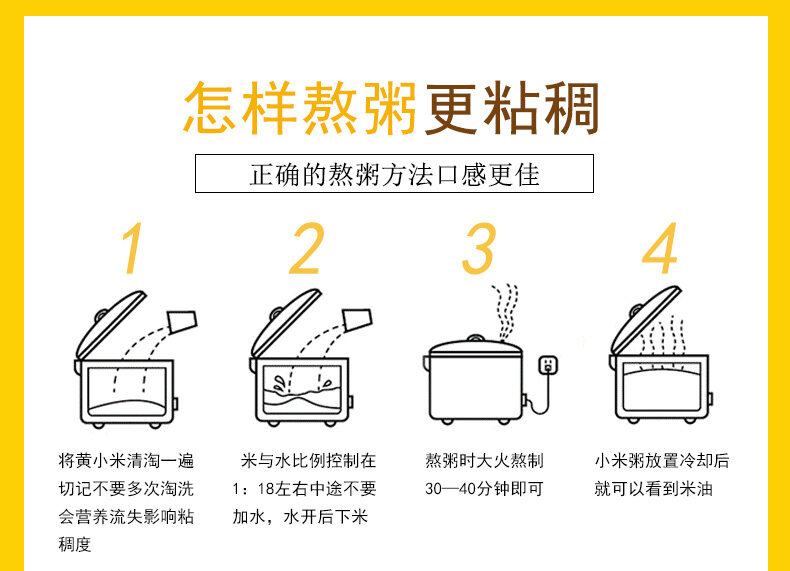 怎样熬粥更粘稠

正确的熬粥方法口感更佳

1

将黄小米清淘一遍切记不要多次淘洗会营养流失影响粘稠度

2

米与水比例控制在1：18左右中途不要加水，水开后下米

3

熬粥时大火熬制30—40分钟即可

4

小米粥放置冷却后就可以看到米油