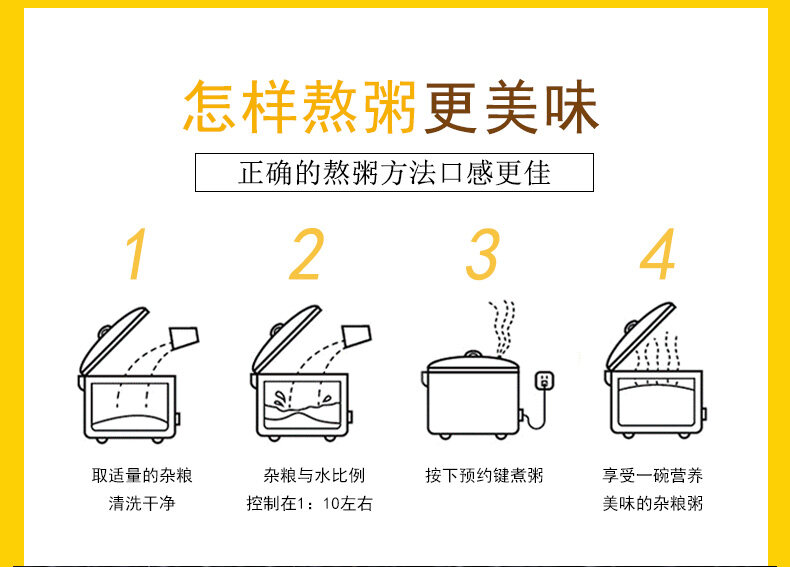 怎样熬粥更美味

正确的熬粥方法口感更佳

1

取适量的杂粮
清洗干净

2

杂粮与水比例
控制在1：10左右

3

按下预约键煮粥

4

享受一碗营养
美味的杂粮粥