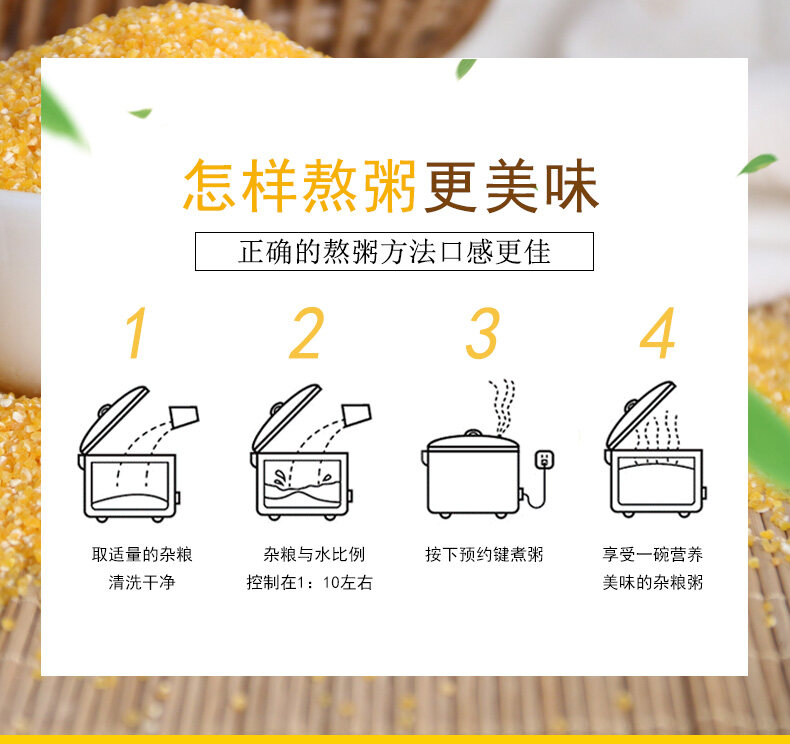 怎样熬粥更美味

正确的熬粥方法口感更佳

1

取适量的杂粮
清洗干净

2

杂粮与水比例
控制在1：10左右

3

按下预约键煮粥

4

享受一碗营养
美味的杂粮粥