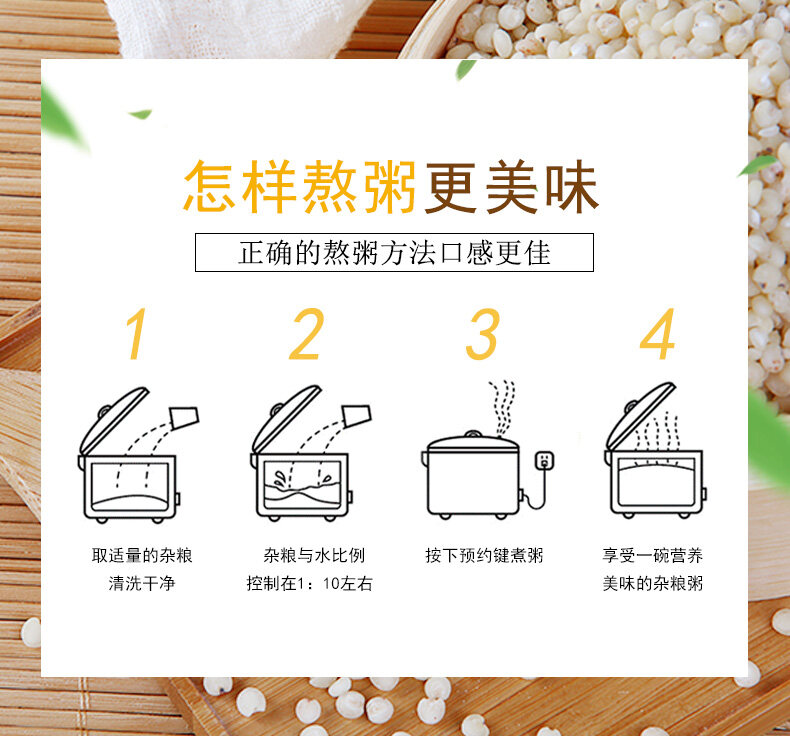 怎样熬粥更美味

正确的熬粥方法口感更佳

1

取适量的杂粮
清洗干净

2

杂粮与水比例
控制在1：10左右

3

按下预约键煮粥

4

享受一碗营养
美味的杂粮粥