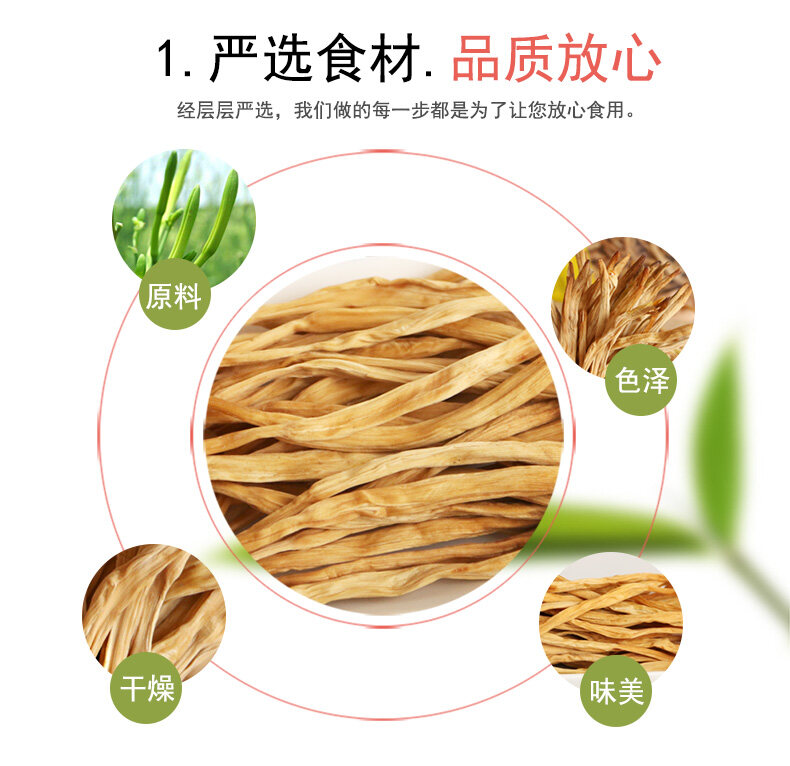 1. 严选食材. 品质放心

经层层严选，我们做的每一步都是为了让您放心食用。

原料

色泽

干燥

味美