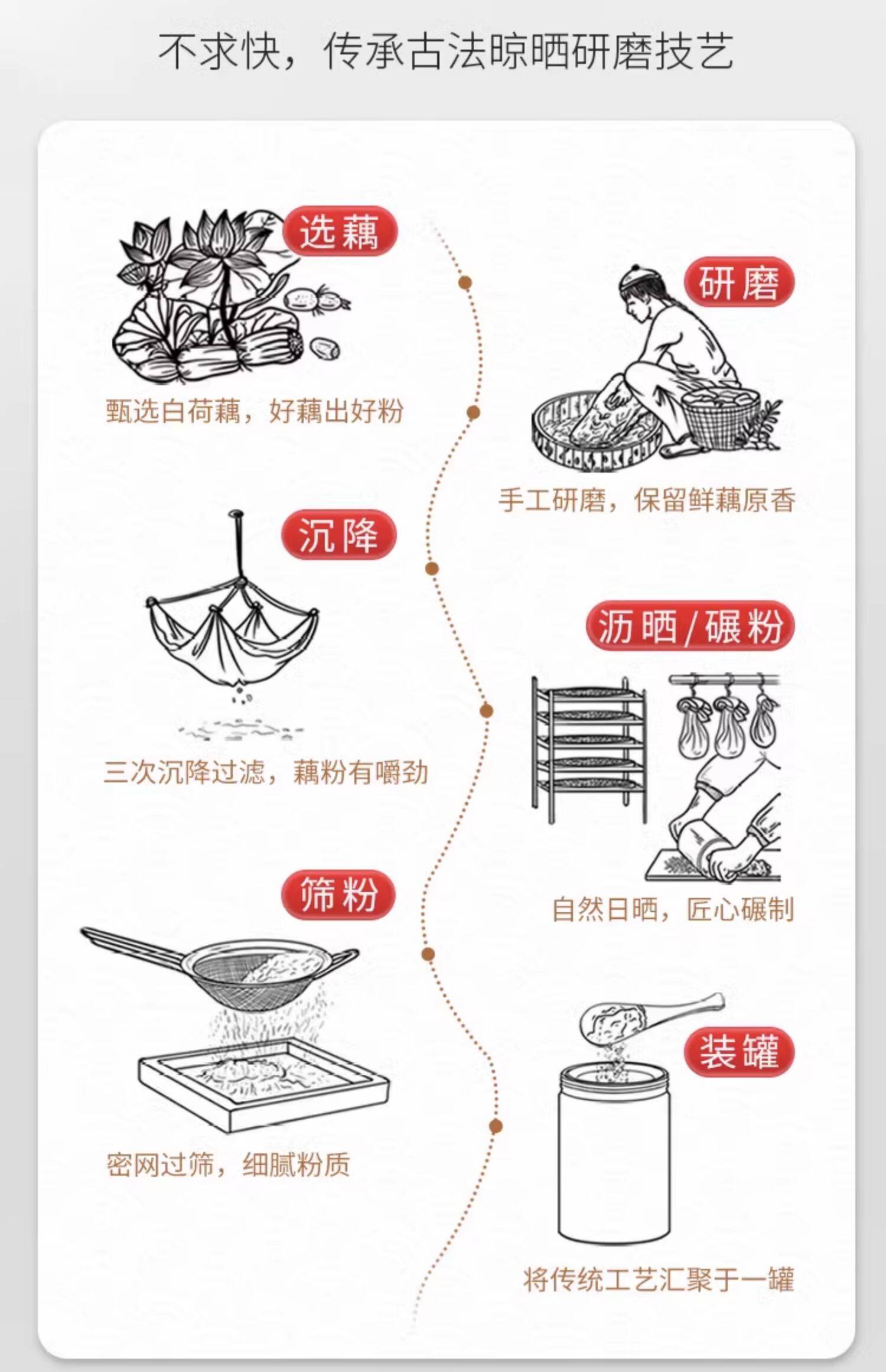 不求快，传承古法晾晒研磨技艺

选藕

甄选白荷藕，好藕出好粉

研磨

手工研磨，保留鲜藕原香

沉降

三次沉降过滤，藕粉有嚼劲

沥晒/碾粉

自然日晒，匠心碾制

筛粉

密网过筛，细腻粉质

装罐

将传统工艺汇聚于一罐