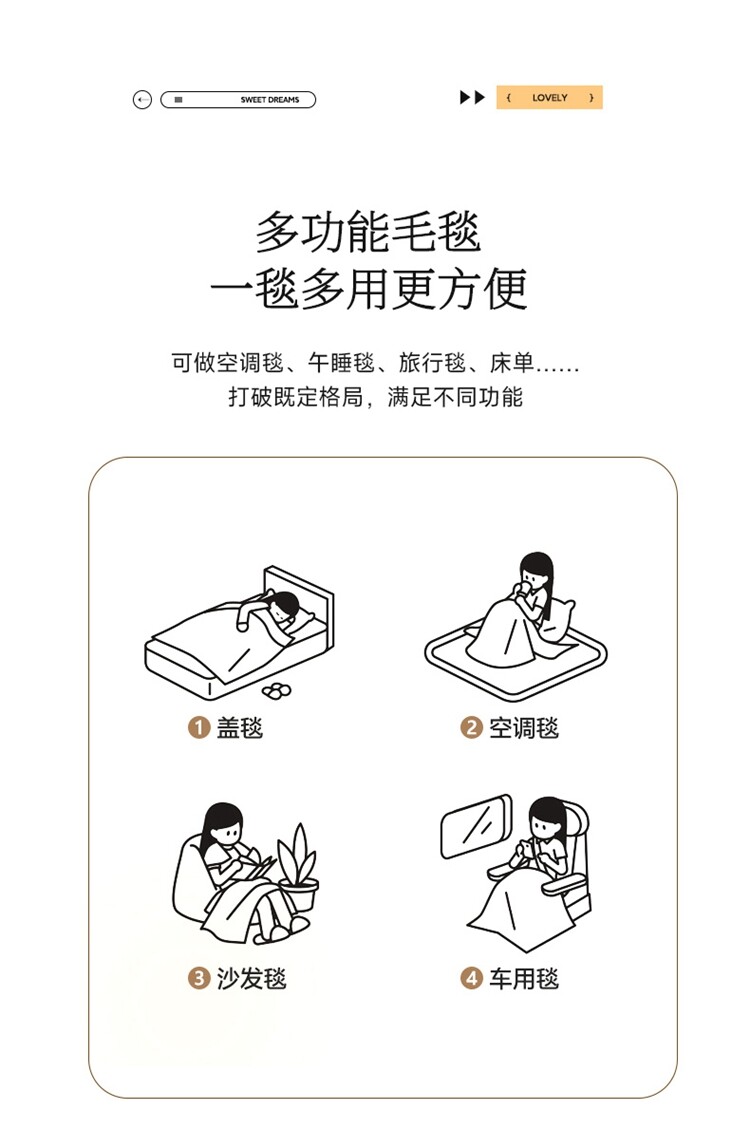 SWEET DREAMS

{ LOVELY }

多功能毛毯
一毯多用更方便

可做空调毯、午睡毯、旅行毯、床单……
打破既定格局，满足不同功能

1 盖毯

2 空调毯

3 沙发毯

4 车用毯