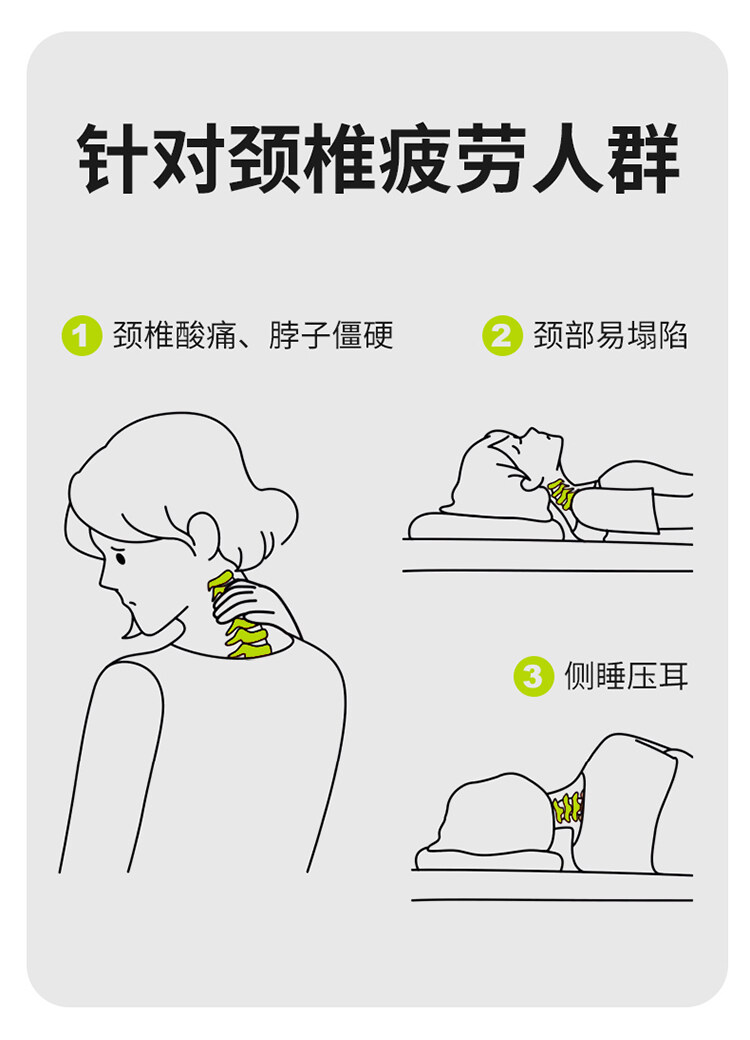 针对颈椎疲劳人群

1 颈椎酸痛、脖子僵硬

2 颈部易塌陷

3 侧睡压耳