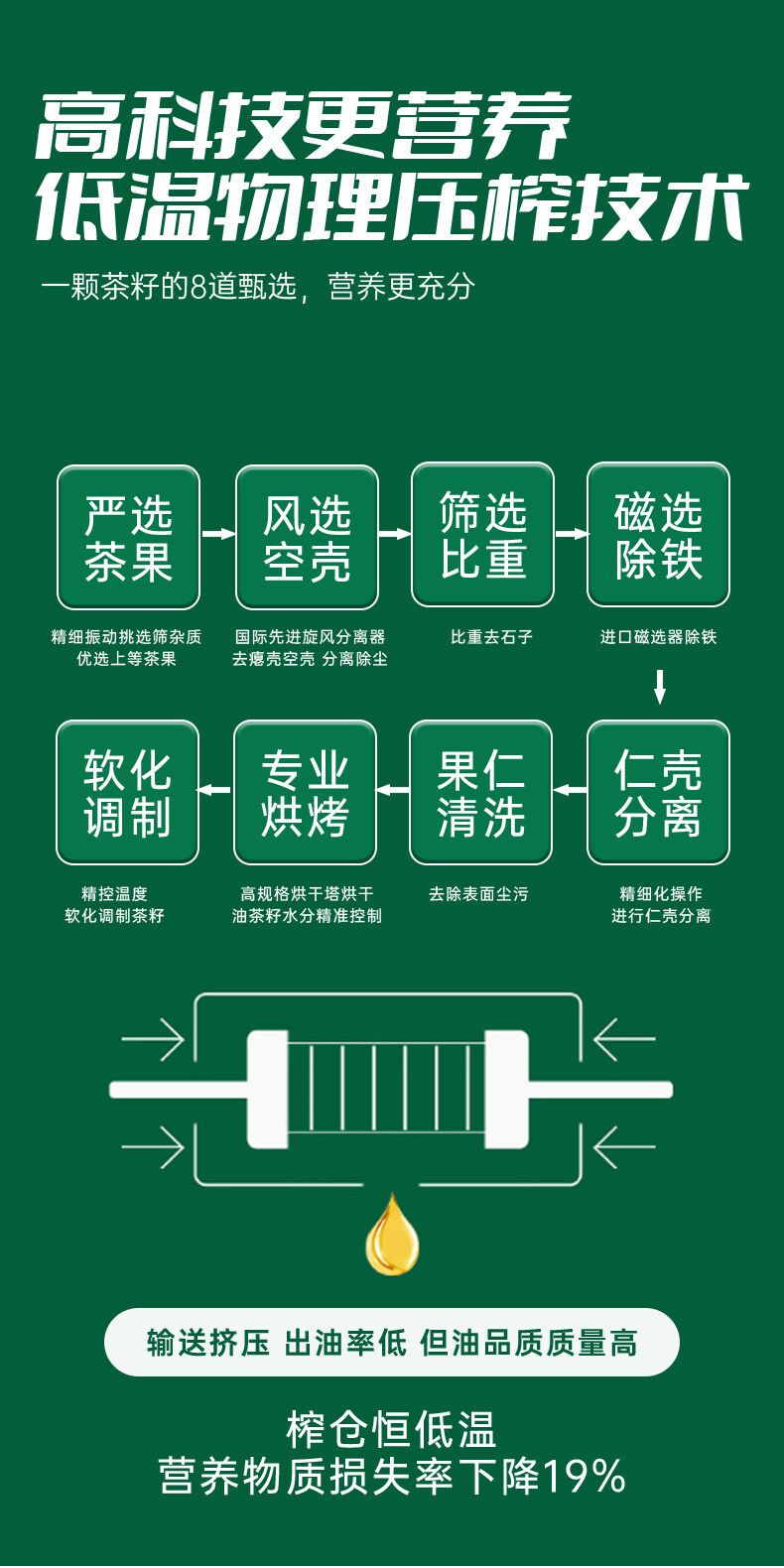 高科技更营养
低温物理压榨技术

一颗茶籽的8道甄选，营养更充分

严选茶果
精细振动挑选筛杂质
优选上等茶果

风选空壳
国际先进旋风分离器
去瘪壳空壳 分离除尘

筛选比重
比重去石子

磁选除铁
进口磁选器除铁

仁壳分离
精细化操作
进行仁壳分离

果仁清洗
去除表面尘污

专业烘烤
高规格烘干塔烘干
油茶籽水分精准控制

软化调制
精控温度
软化调制茶籽

输送挤压 出油率低 但油品质质量高

榨仓恒低温
营养物质损失率下降19%